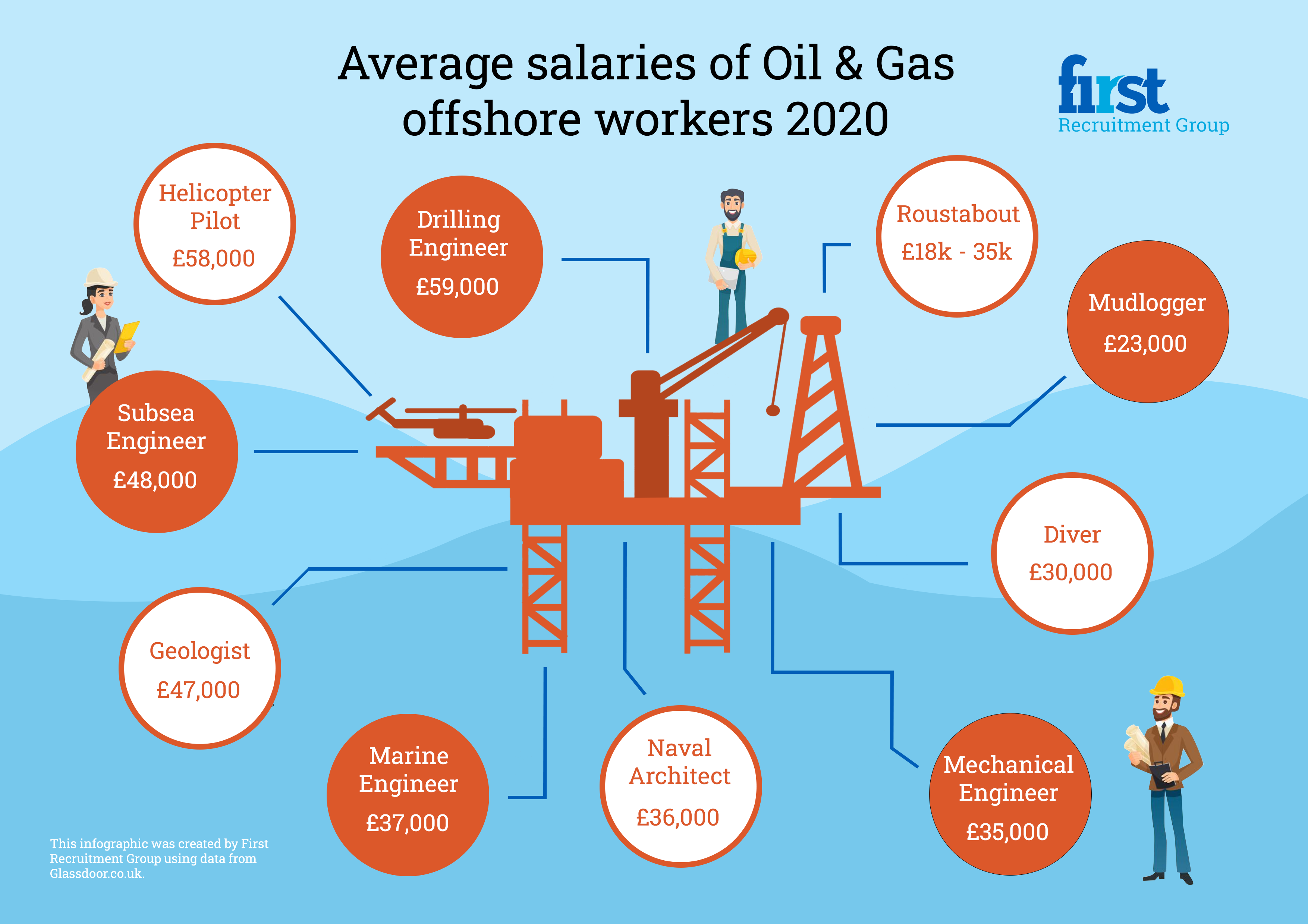 Average salaries of Oil & Gas offshore workers 2020

first
Recruitment Group

Helicopter Pilot
£58,000

Drilling Engineer
£59,000

Roustabout
£18k - 35k

Mudlogger
£23,000

Subsea Engineer
£48,000

Diver
£30,000

Geologist
£47,000

Marine Engineer
£37,000

Naval Architect
£36,000

Mechanical Engineer
£35,000

This infographic was created by First Recruitment Group using data from Glassdoor.co.uk.